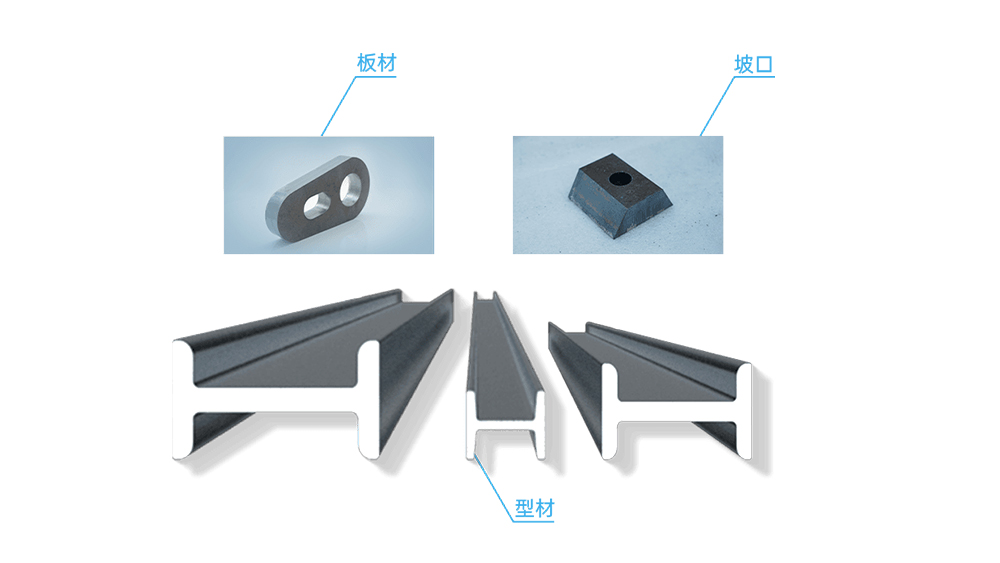 板材

坡口

型材